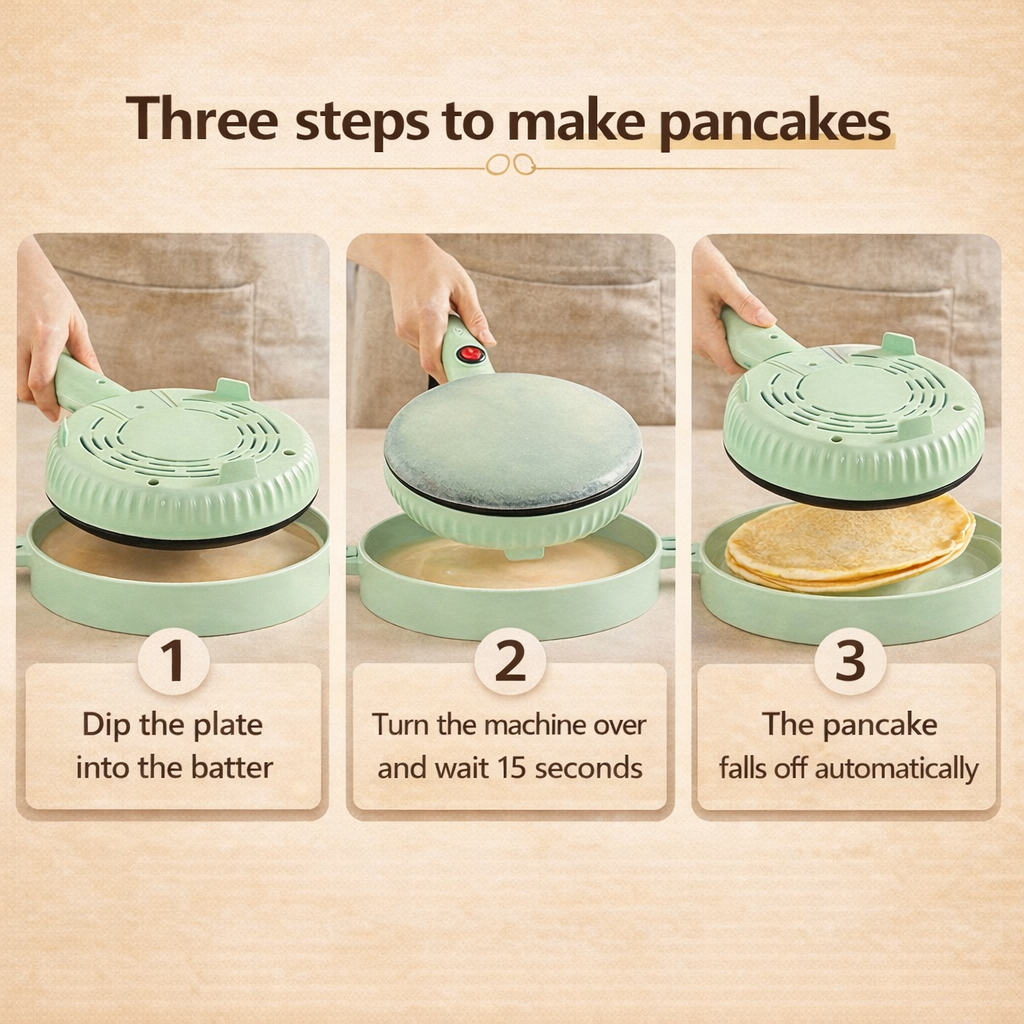 Three steps to make pancakes

1
Dip the plate into the batter

2
Turn the machine over and wait 15 seconds

3
The pancake falls off automatically